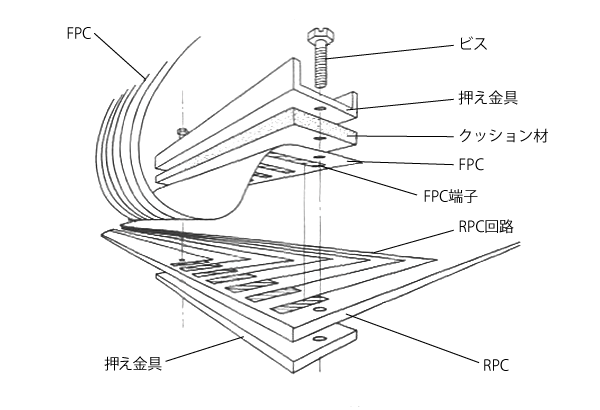 FPC
ビス
押え金具
クッション材
FPC
FPC端子
RPC回路
押え金具
RPC